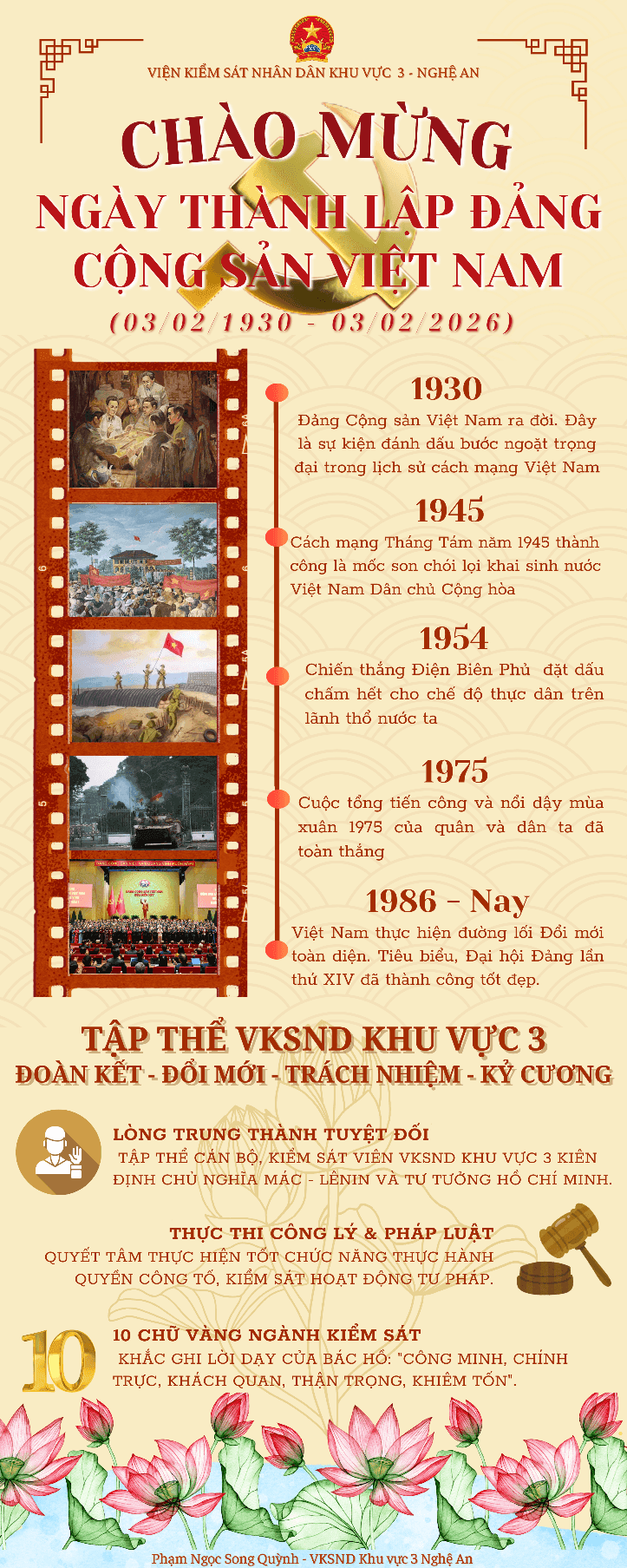 VIỆN KIỂM SÁT NHÂN DÂN KHU VỰC 3 - NGHỆ AN

CHÀO MỪNG
NGÀY THÀNH LẬP ĐẢNG CỘNG SẢN VIỆT NAM
(03/02/1930 - 03/02/2026)

1930
Đảng Cộng sản Việt Nam ra đời. Đây là sự kiện đánh dấu bước ngoặt trọng đại trong lịch sử cách mạng Việt Nam

1945
Cách mạng Tháng Tám năm 1945 thành công là mốc son chói lọi khai sinh nước Việt Nam Dân chủ Cộng hòa

1954
Chiến thắng Điện Biên Phủ đặt dấu chấm hết cho chế độ thực dân trên lãnh thổ nước ta

1975
Cuộc tổng tiến công và nổi dậy mùa xuân 1975 của quân và dân ta đã toàn thắng

1986 - Nay
Việt Nam thực hiện đường lối Đổi mới toàn diện. Tiêu biểu, Đại hội Đảng lần thứ XIV đã thành công tốt đẹp.

TẬP THỂ VKSND KHU VỰC 3
ĐOÀN KẾT - ĐỔI MỚI - TRÁCH NHIỆM - KỶ CƯƠNG

LÒNG TRUNG THÀNH TUYỆT ĐỐI
TẬP THỂ CÁN BỘ, KIỂM SÁT VIÊN VKSND KHU VỰC 3 KIÊN ĐỊNH CHỦ NGHĨA MÁC - LÊNIN VÀ TƯ TƯỞNG HỒ CHÍ MINH.

THỰC THI CÔNG LÝ & PHÁP LUẬT
QUYẾT TÂM THỰC HIỆN TỐT CHỨC NĂNG THỰC HÀNH QUYỀN CÔNG TỐ, KIỂM SÁT HOẠT ĐỘNG TƯ PHÁP.

10
10 CHỮ VÀNG NGÀNH KIỂM SÁT
KHẮC GHI LỜI DẠY CỦA BÁC HỒ: "CÔNG MINH, CHÍNH TRỰC, KHÁCH QUAN, THẬN TRỌNG, KHIÊM TỐN".

Phạm Ngọc Song Quỳnh - VKSND Khu vực 3 Nghệ An