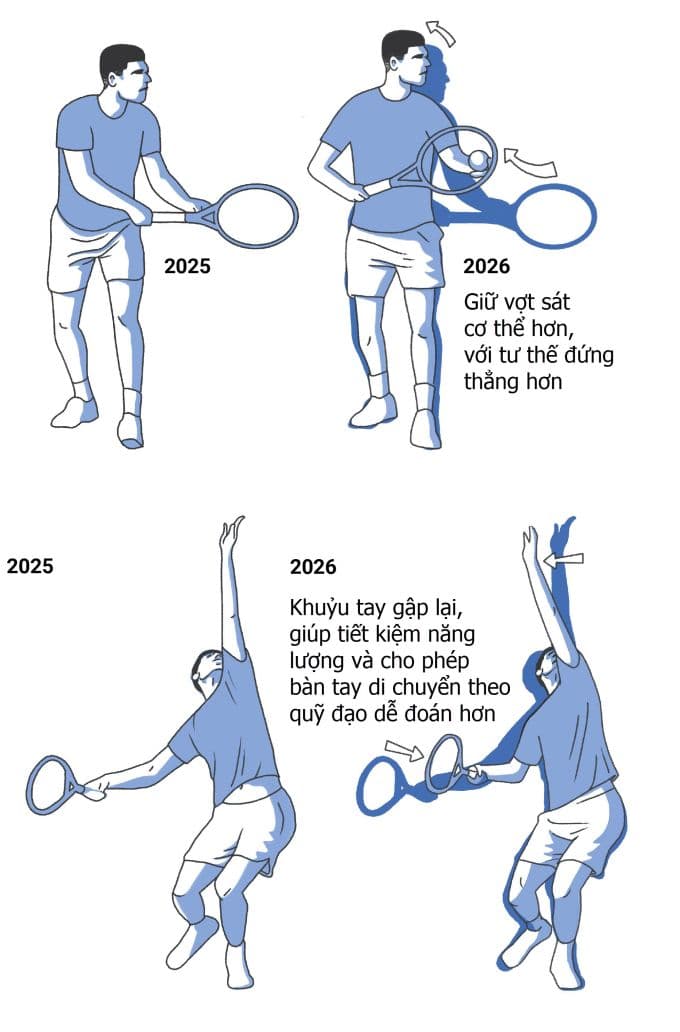 2025

2026

Giữ vợt sát cơ thể hơn, với tư thế đứng thẳng hơn

2025

2026

Khuỷu tay gập lại, giúp tiết kiệm năng lượng và cho phép bàn tay di chuyển theo quỹ đạo dễ đoán hơn